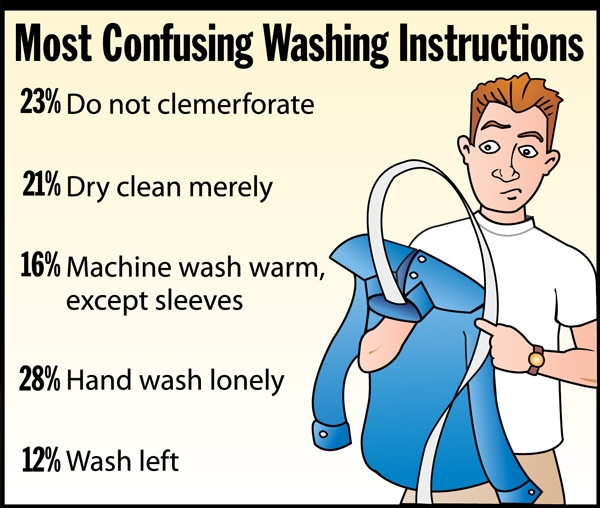 Most Confusing Washing Instructions

23% Do not clemerforate

21% Dry clean merely

16% Machine wash warm, except sleeves

28% Hand wash lonely

12% Wash left